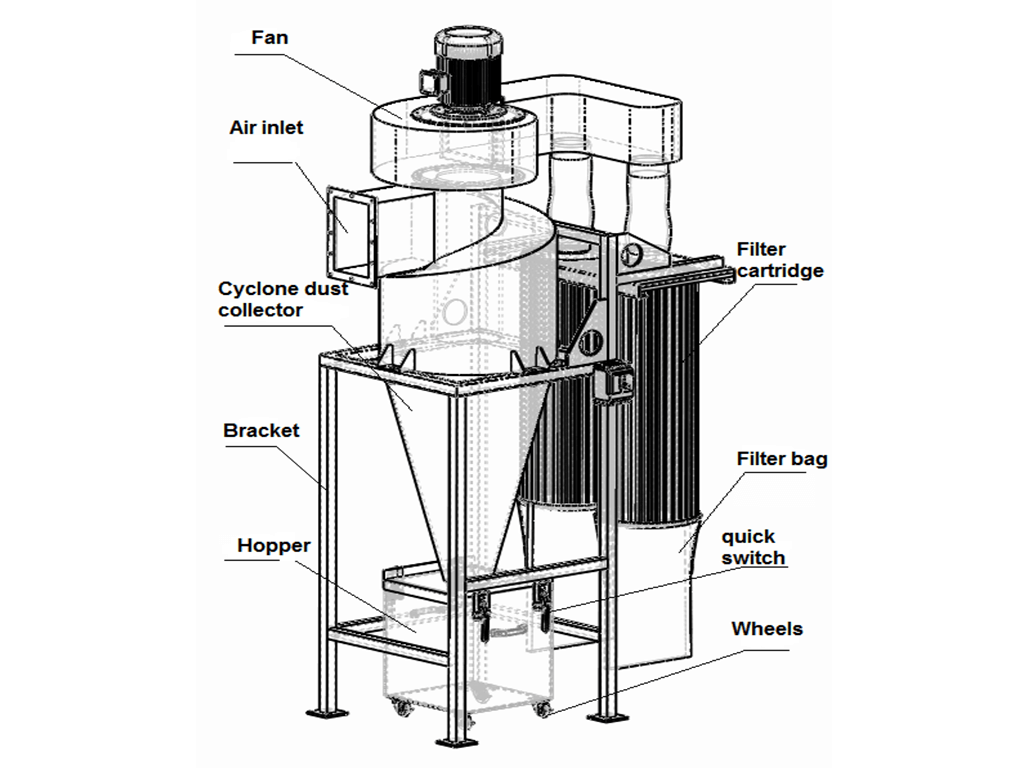 Fan

Air inlet

Cyclone dust collector

Bracket

Hopper

Filter cartridge

Filter bag

quick switch

Wheels